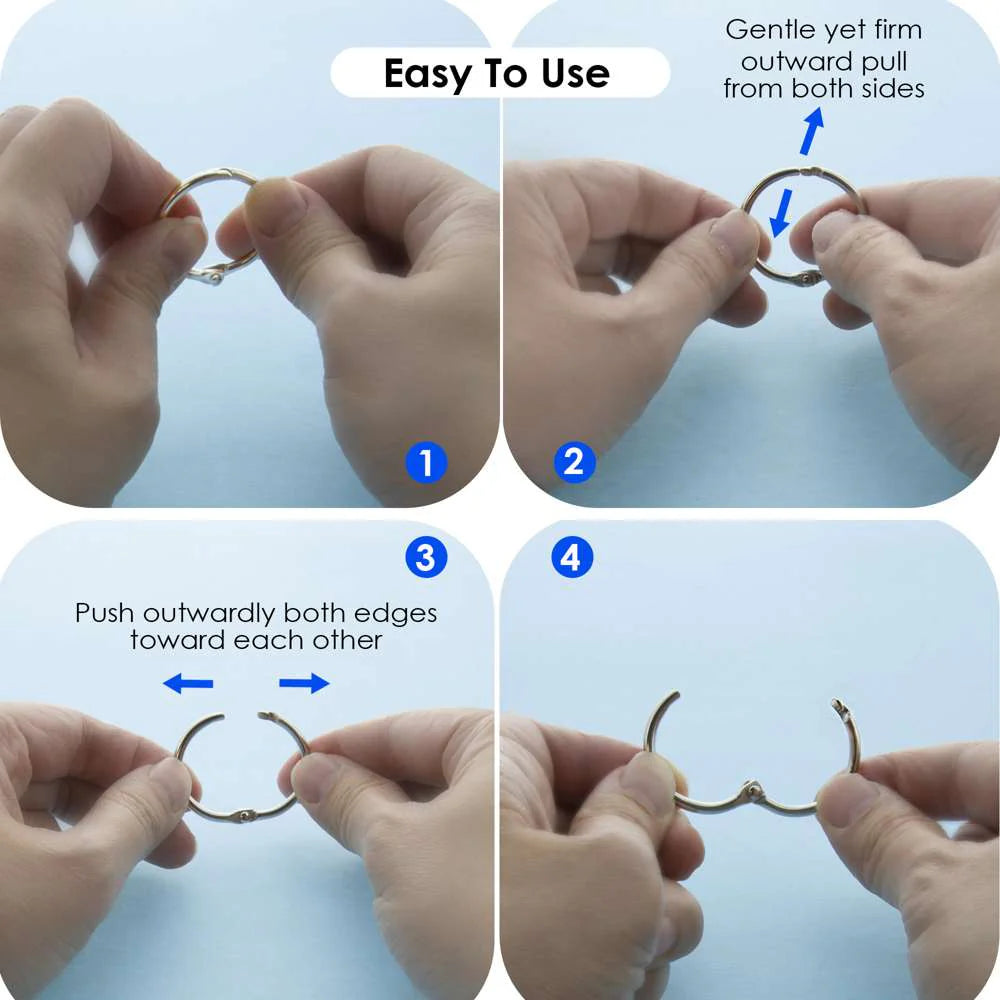 Easy To Use

Gentle yet firm outward pull from both sides

1

2

3

Push outwardly both edges toward each other

4